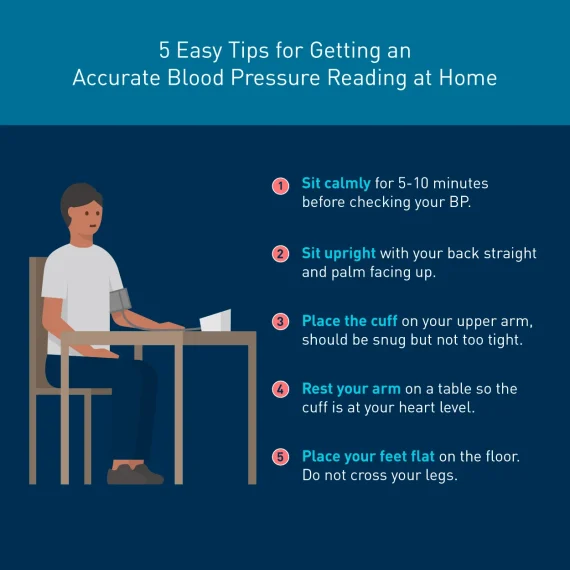 5 Easy Tips for Getting an Accurate Blood Pressure Reading at Home

1 Sit calmly for 5-10 minutes before checking your BP.

2 Sit upright with your back straight and palm facing up.

3 Place the cuff on your upper arm, should be snug but not too tight.

4 Rest your arm on a table so the cuff is at your heart level.

5 Place your feet flat on the floor. Do not cross your legs.